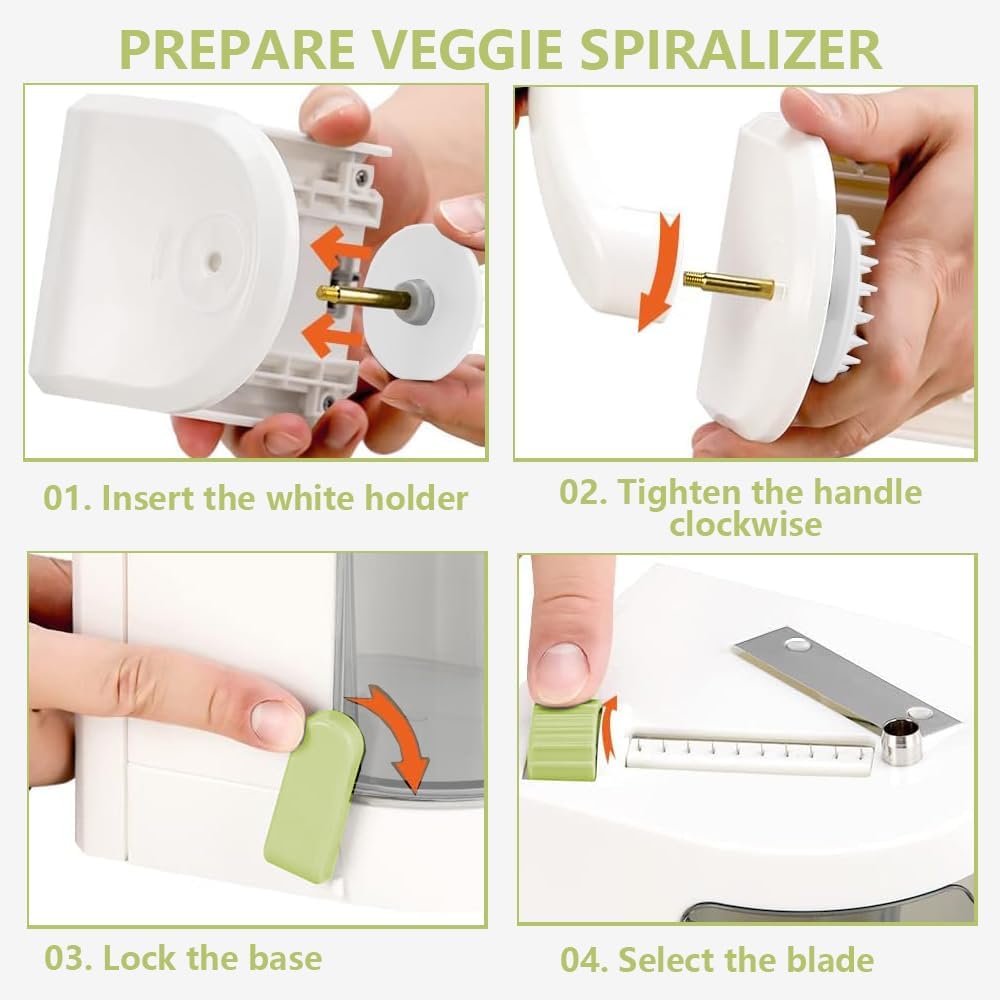 PREPARE VEGGIE SPIRALIZER

01. Insert the white holder

02. Tighten the handle clockwise

03. Lock the base

04. Select the blade